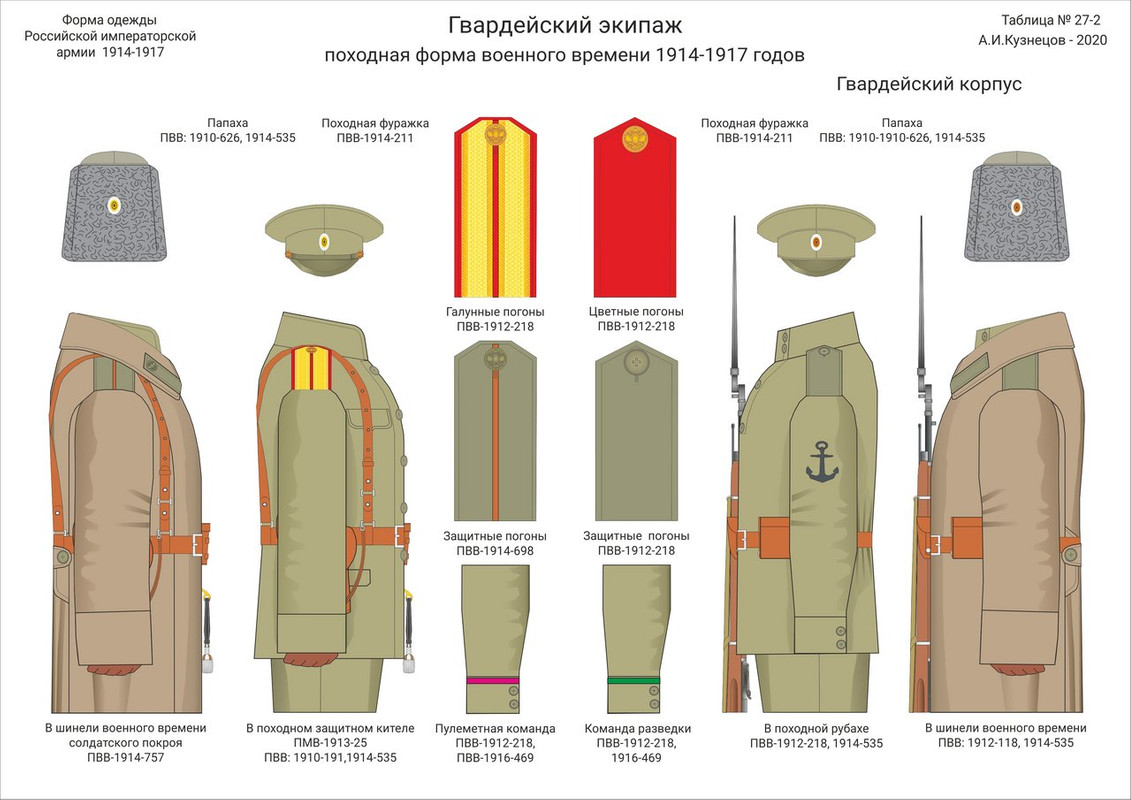 Форма одежды
Российской императорской
армии 1914-1917

Гвардейский экипаж
походная форма военного времени 1914-1917 годов

Таблица № 27-2
А.И.Кузнецов - 2020

Гвардейский корпус

Папаха
ПВВ: 1910-626, 1914-535

Походная фуражка
ПВВ-1914-211

Походная фуражка
ПВВ-1914-211

Папаха
ПВВ: 1910-1910-626, 1914-535

Галунные погоны
ПВВ-1912-218

Цветные погоны
ПВВ-1912-218

Защитные погоны
ПВВ-1914-698

Защитные погоны
ПВВ-1912-218

В шинели военного времени
солдатского покроя
ПВВ-1914-757

В походном защитном кителе
ПМВ-1913-25
ПВВ: 1910-191,1914-535

Пулеметная команда
ПВВ-1912-218,
ПВВ-1916-469

Команда разведки
ПВВ-1912-218,
1916-469

В походной рубахе
ПВВ-1912-218, 1914-535

В шинели военного времени
ПВВ: 1912-118, 1914-535